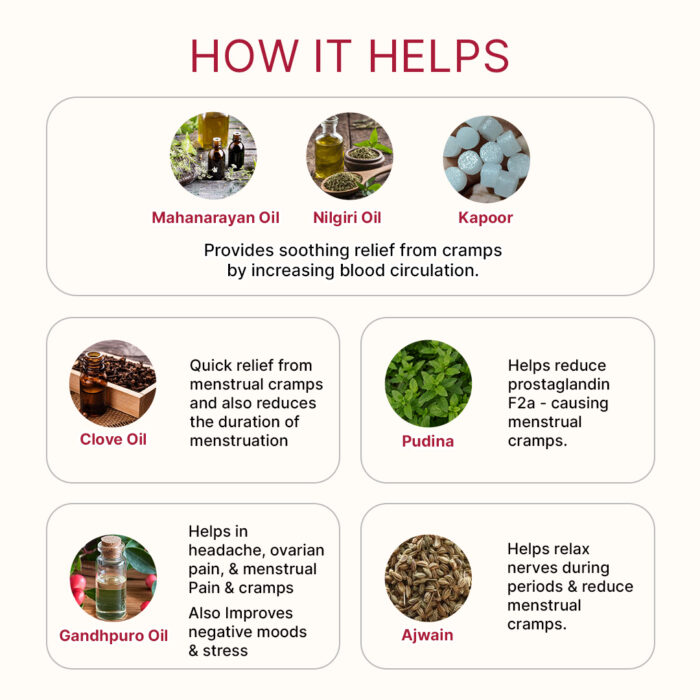 HOW IT HELPS

Mahanarayan Oil

Nilgiri Oil

Kapoor

Provides soothing relief from cramps by increasing blood circulation.

Clove Oil

Quick relief from menstrual cramps and also reduces the duration of menstruation

Pudina

Helps reduce prostaglandin F2a - causing menstrual cramps.

Gandhpuro Oil

Helps in headache, ovarian pain, & menstrual Pain & cramps

Also Improves negative moods & stress

Ajwain

Helps relax nerves during periods & reduce menstrual cramps.